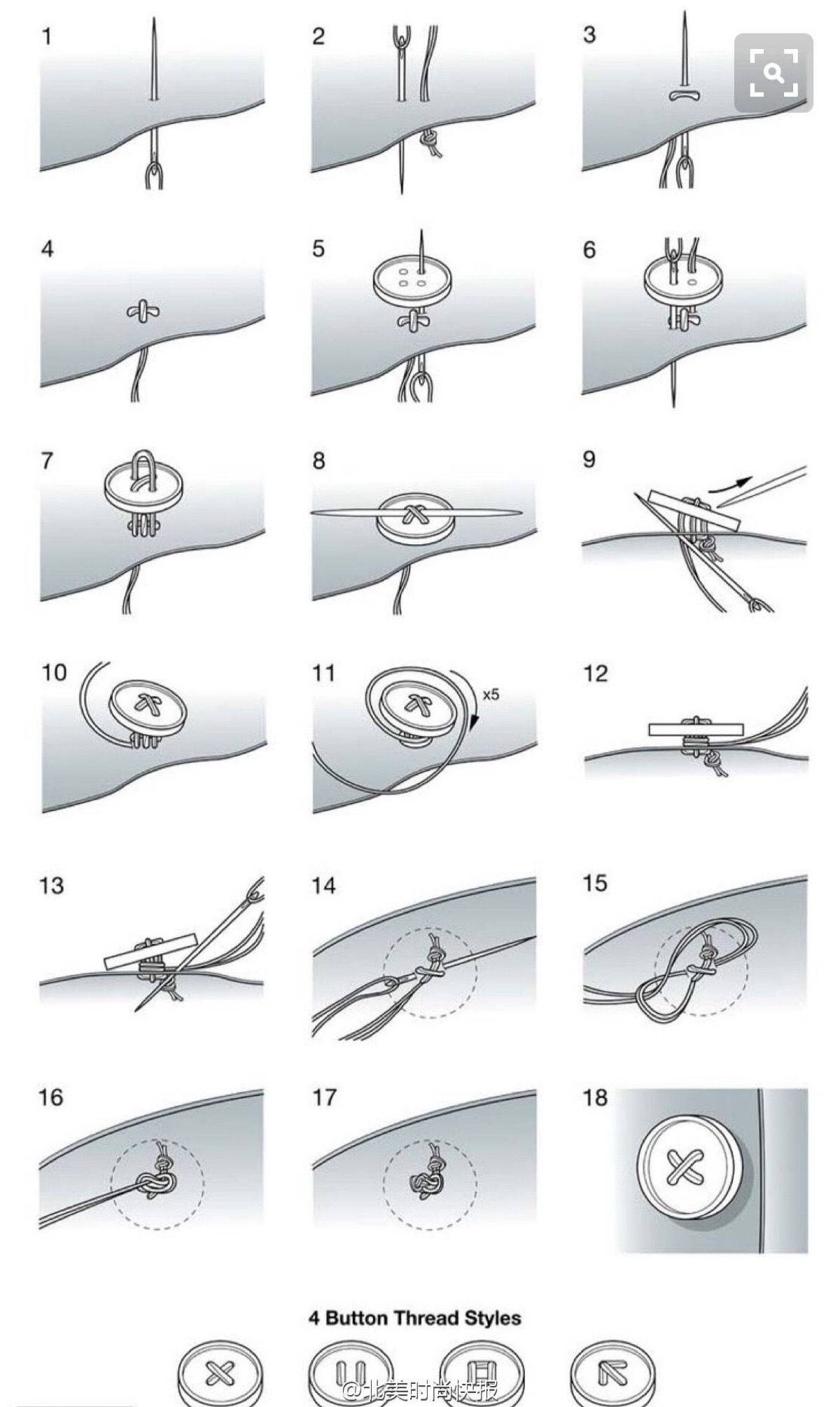 1

2

3

4

5

6

7

8

9

10

11

x5

12

13

14

15

16

17

18

4 Button Thread Styles

@北美时尚快报