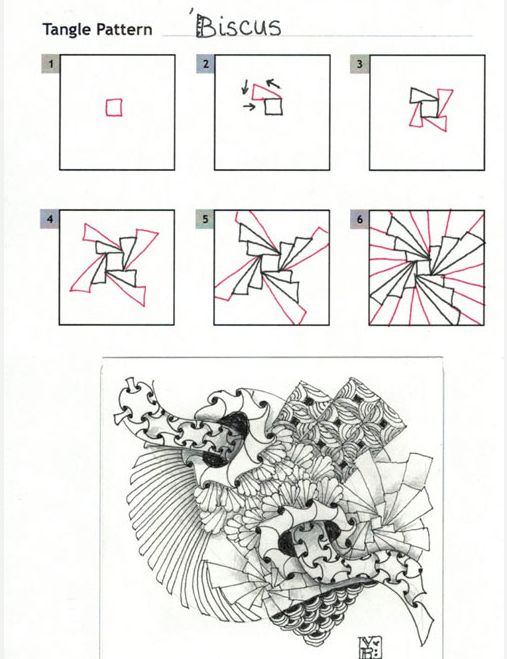 Tangle Pattern 'Biscus

1

2

3

4

5

6