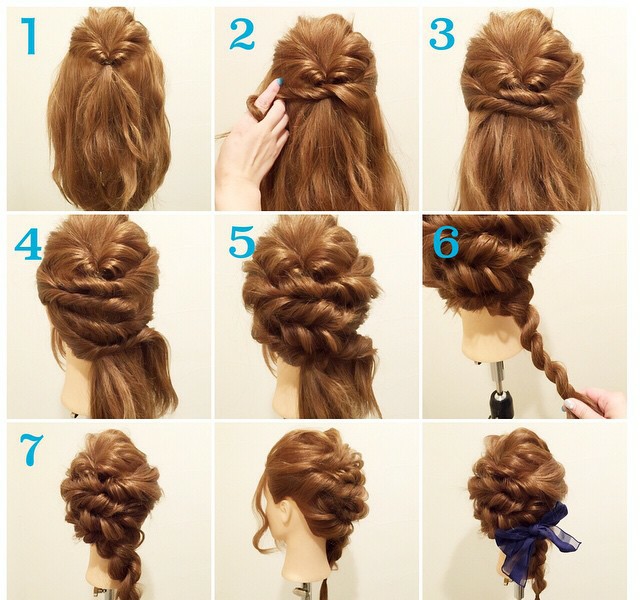 1
2
3
4
5
6
7