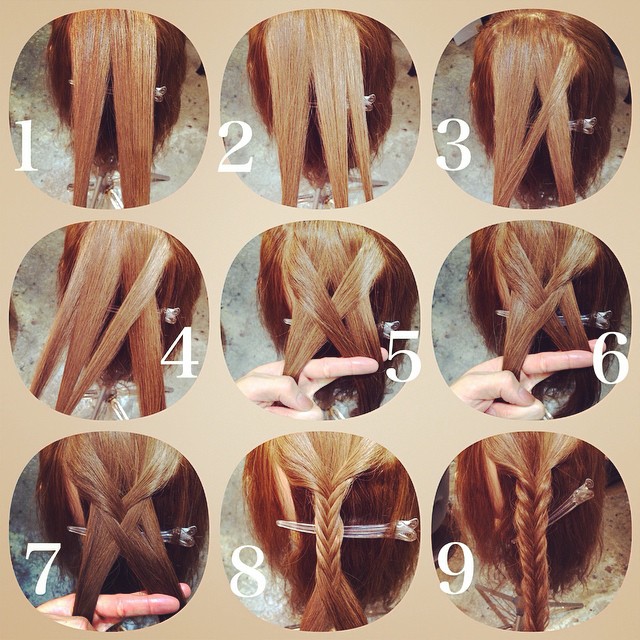 1
2
3
4
5
6
7
8
9