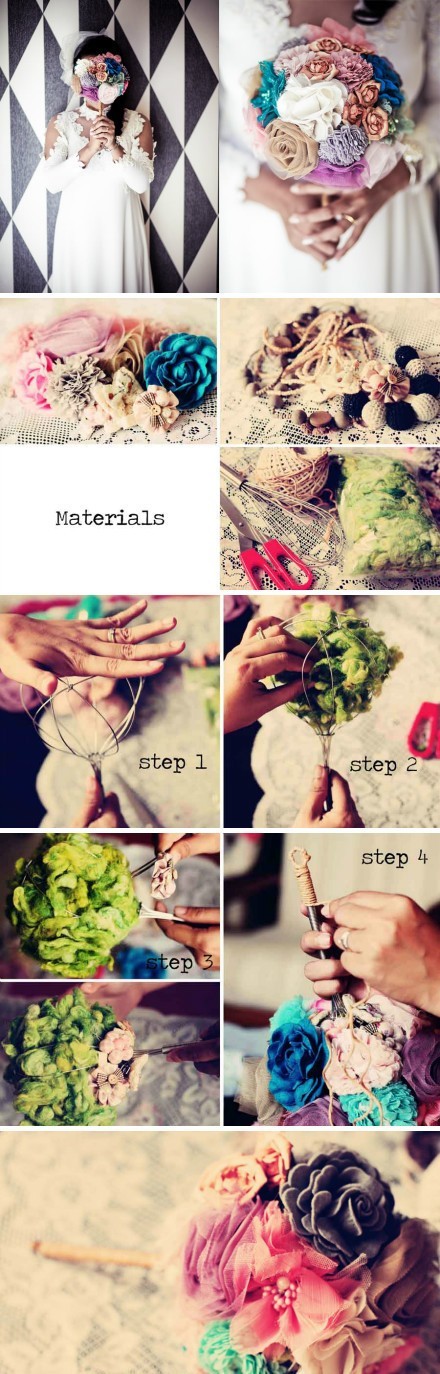 Materials

step 1

step 2

step 3

step 4