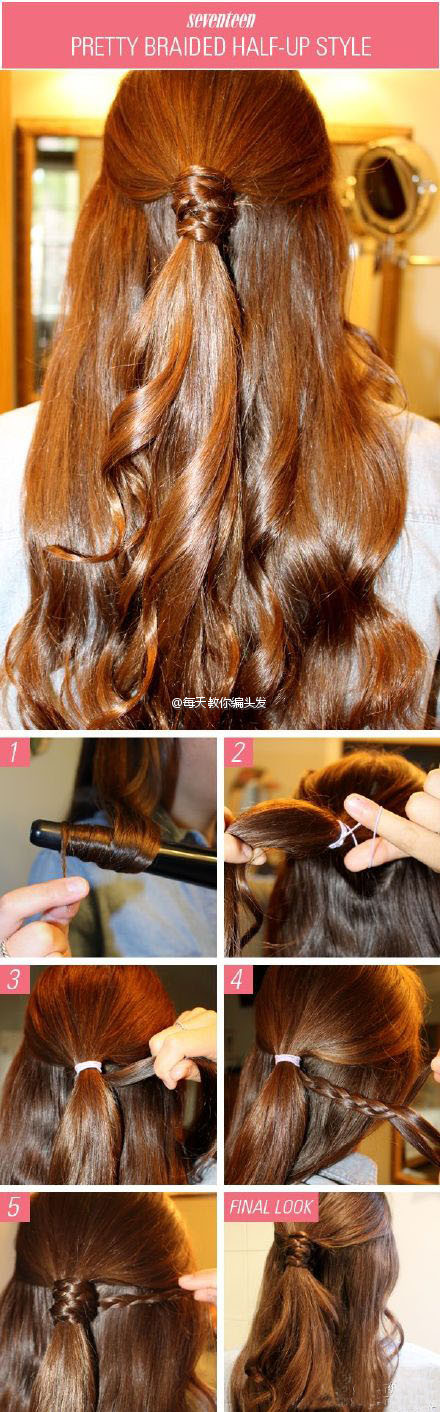 seventeen
PRETTY BRAIDED HALF-UP STYLE

@每天教你编头发

1

2

3

4

5

FINAL LOOK