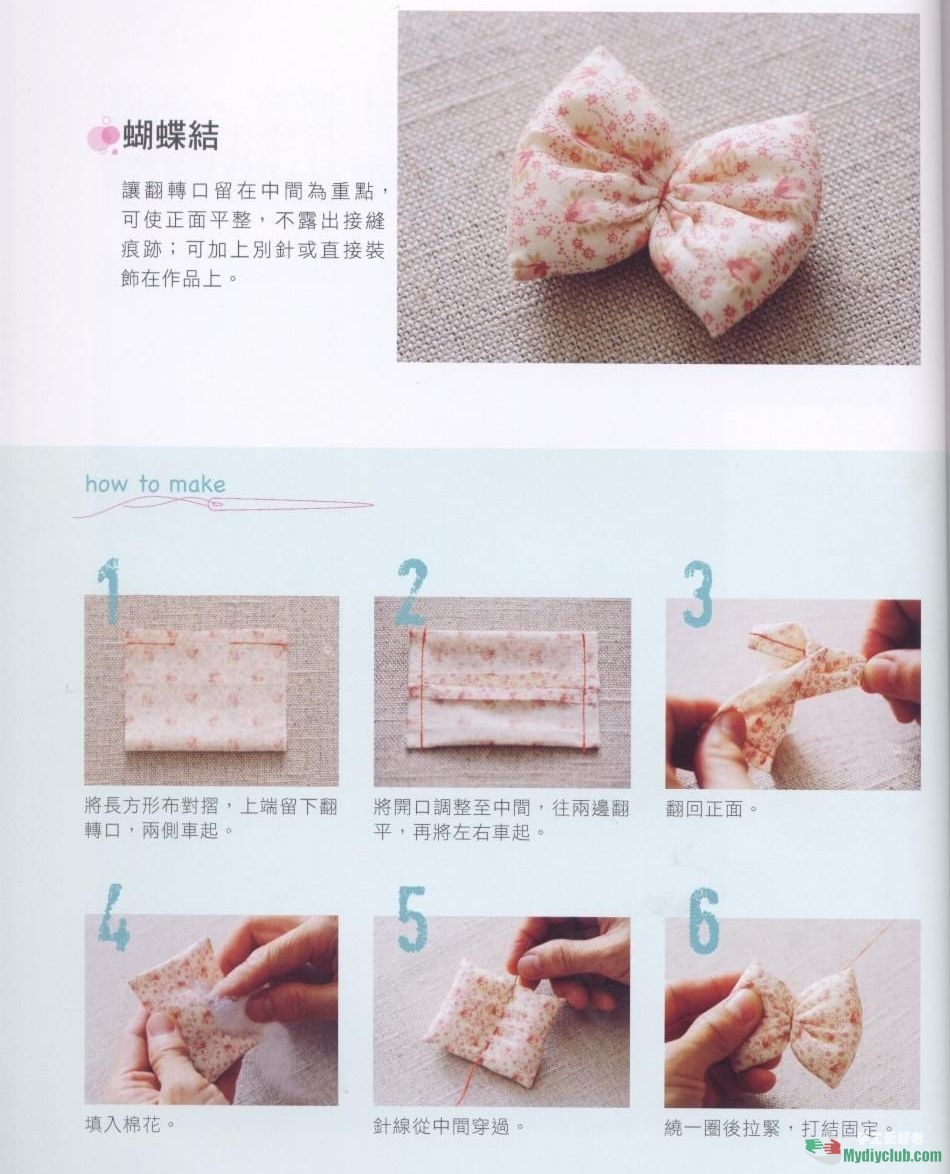 蝴蝶結

讓翻轉口留在中間為重點，可使正面平整，不露出接縫痕跡；可加上別針或直接裝飾在作品上。

how to make

1

將長方形布對摺，上端留下翻轉口，兩側車起。

2

將開口調整至中間，往兩邊翻平，再將左右車起。

3

翻回正面。

4

填入棉花。

5

針線從中間穿過。

6

繞一圈後拉緊，打結固定。

Mydiyclub.com